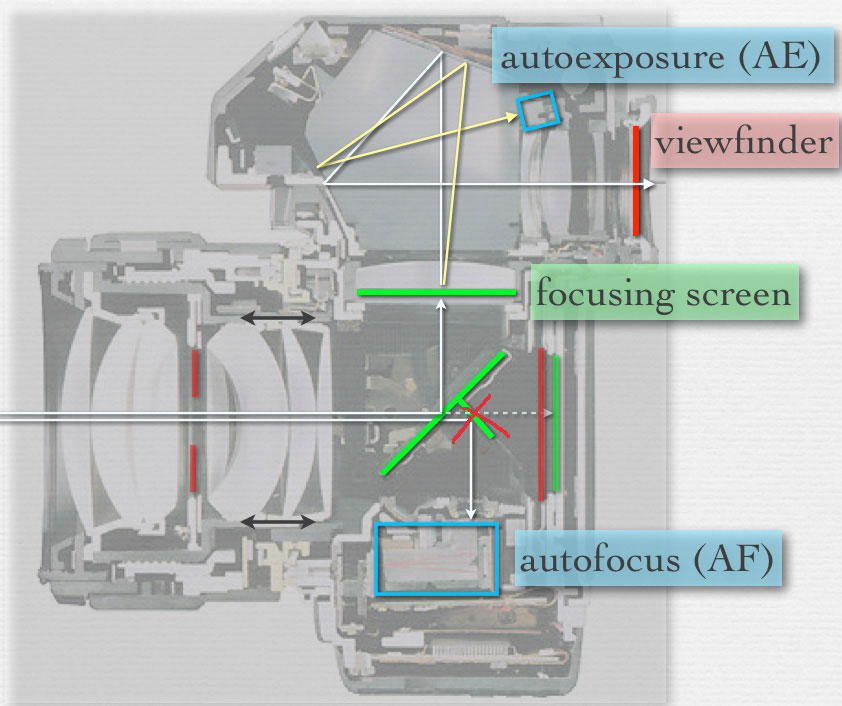 autoexposure (AE)

viewfinder

focusing screen

autofocus (AF)