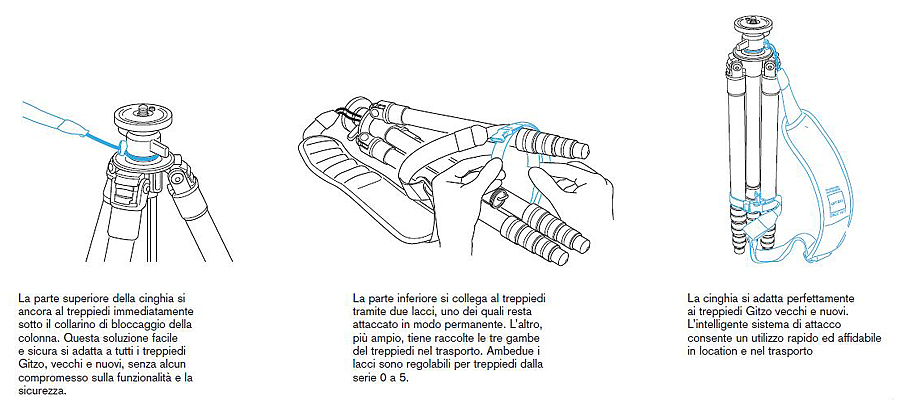 La parte superiore della cinghia si ancora al treppiedi immediatamente sotto il collarino di bloccaggio della colonna. Questa soluzione facile e sicura si adatta a tutti i treppiedi Gitzo, vecchi e nuovi, senza alcun compromesso sulla funzionalità e la sicurezza.

La parte inferiore si collega al treppiedi tramite due lacci, uno dei quali resta attaccato in modo permanente. L'altro, più ampio, tiene raccolte le tre gambe del treppiedi nel trasporto. Ambedue i lacci sono regolabili per treppiedi dalla serie 0 a 5.

La cinghia si adatta perfettamente ai treppiedi Gitzo vecchi e nuovi. L'intelligente sistema di attacco consente un utilizzo rapido ed affidabile in location e nel trasporto